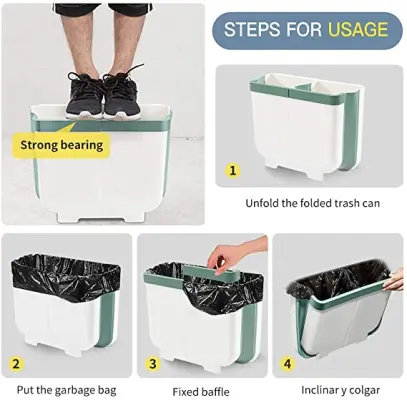 Strong bearing

STEPS FOR USAGE

1

Unfold the folded trash can

2

Put the garbage bag

3

Fixed baffle

4

Inclinar y colgar