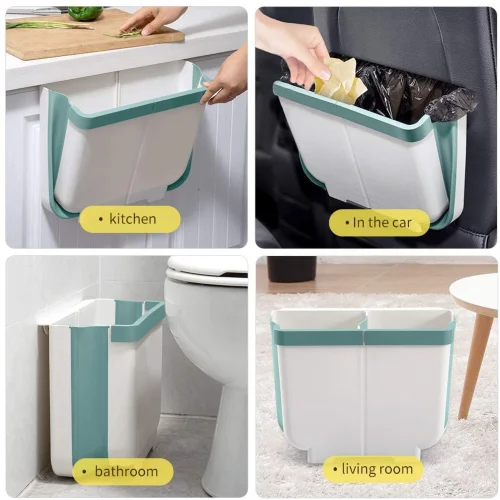 • kitchen

• In the car

• bathroom

• living room